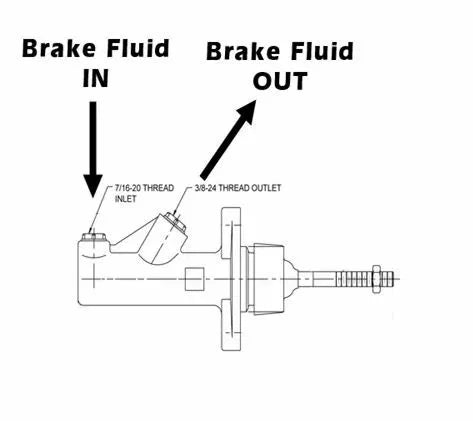 Brake Fluid
IN

Brake Fluid
OUT

7/16-20 THREAD
INLET

3/8-24 THREAD OUTLET